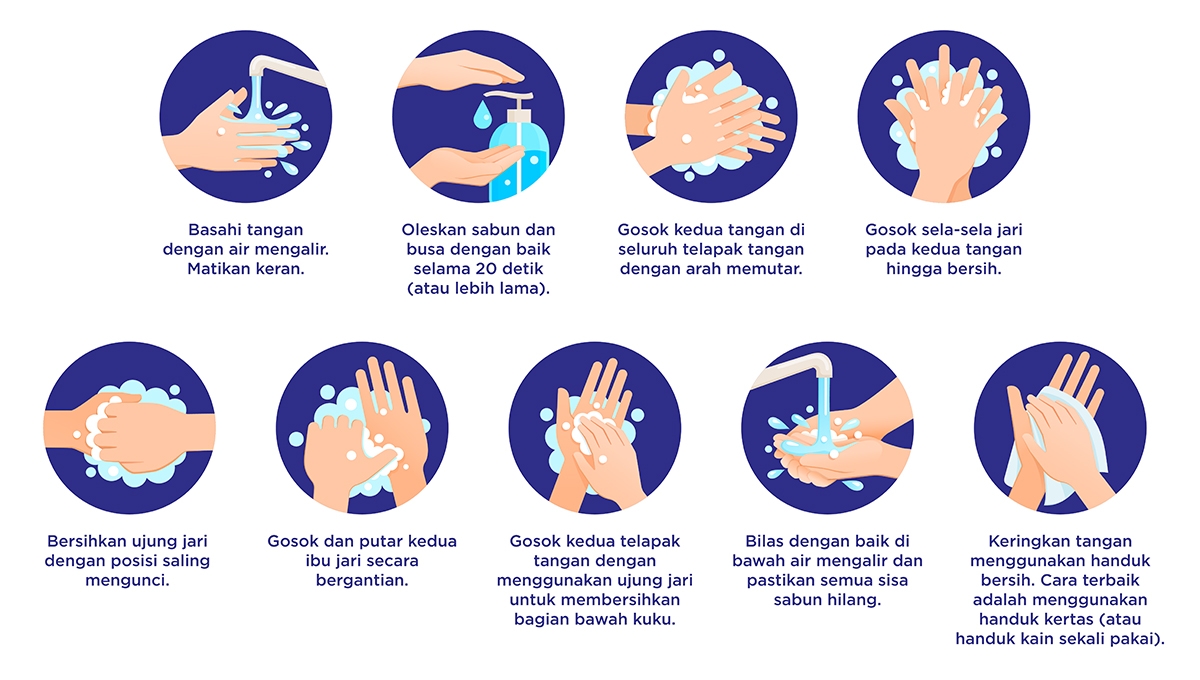 Basahi tangan dengan air mengalir. Matikan keran.

Oleskan sabun dan busa dengan baik selama 20 detik (atau lebih lama).

Gosok kedua tangan di seluruh telapak tangan dengan arah memutar.

Gosok sela-sela jari pada kedua tangan hingga bersih.

Bersihkan ujung jari dengan posisi saling mengunci.

Gosok dan putar kedua ibu jari secara bergantian.

Gosok kedua telapak tangan dengan menggunakan ujung jari untuk membersihkan bagian bawah kuku.

Bilas dengan baik di bawah air mengalir dan pastikan semua sisa sabun hilang.

Keringkan tangan menggunakan handuk bersih. Cara terbaik adalah menggunakan handuk kertas (atau handuk kain sekali pakai).