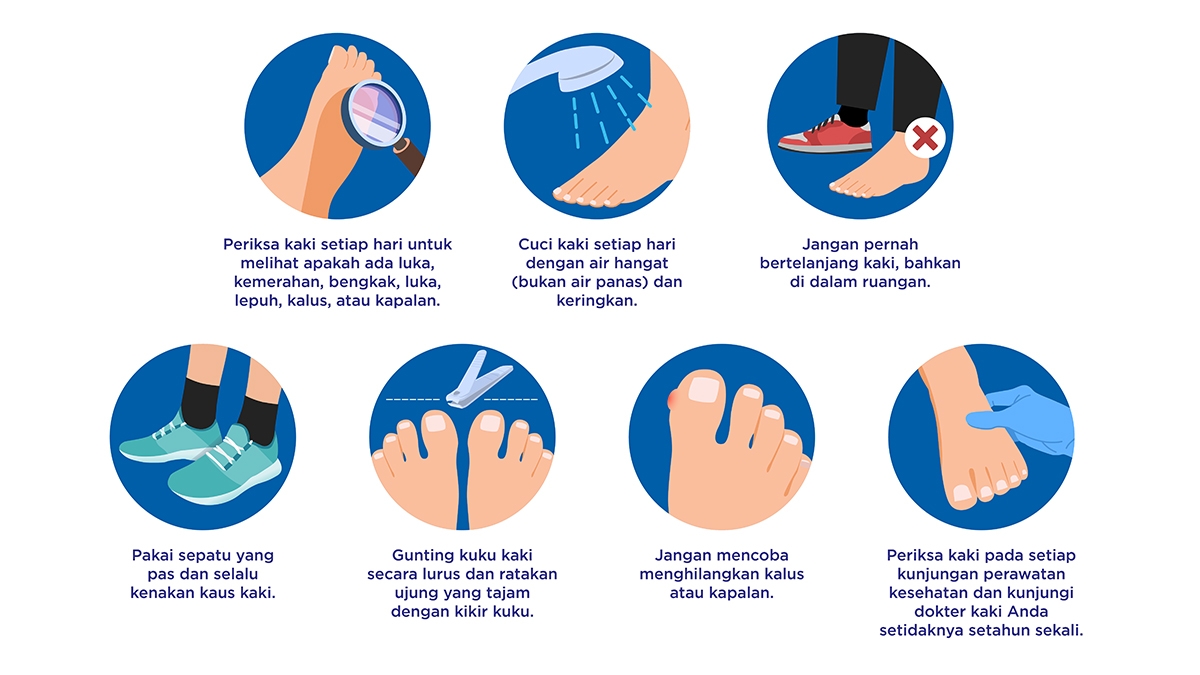 Periksa kaki setiap hari untuk melihat apakah ada luka, kemerahan, bengkak, luka, lepuh, kalus, atau kapalan.

Cuci kaki setiap hari dengan air hangat (bukan air panas) dan keringkan.

Jangan pernah bertelanjang kaki, bahkan di dalam ruangan.

Pakai sepatu yang pas dan selalu kenakan kaus kaki.

Gunting kuku kaki secara lurus dan ratakan ujung yang tajam dengan kikir kuku.

Jangan mencoba menghilangkan kalus atau kapalan.

Periksa kaki pada setiap kunjungan perawatan kesehatan dan kunjungi dokter kaki Anda setidaknya setahun sekali.